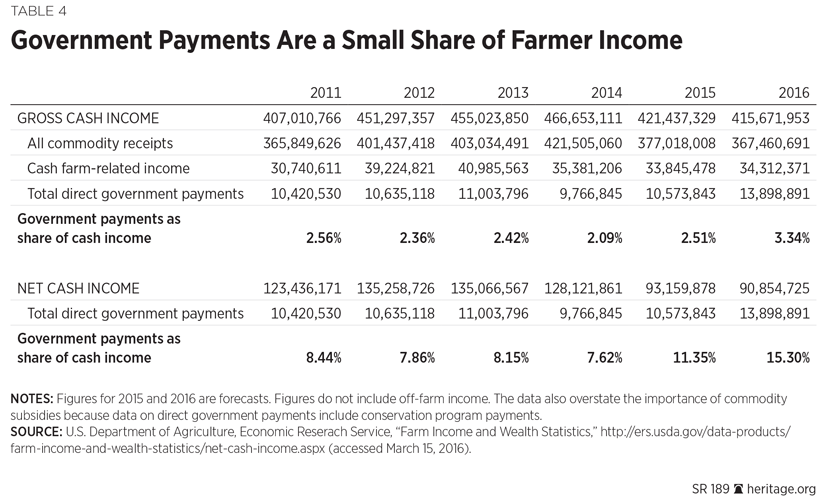 TABLE 4

Government Payments Are a Small Share of Farmer Income

| | 2011 | 2012 | 2013 | 2014 | 2015 | 2016 |
|---|---|---|---|---|---|---|
| GROSS CASH INCOME | 407,010,766 | 451,297,357 | 455,023,850 | 466,653,111 | 421,437,329 | 415,671,953 |
| All commodity receipts | 365,849,626 | 401,437,418 | 403,034,491 | 421,505,060 | 377,018,008 | 367,460,691 |
| Cash farm-related income | 30,740,611 | 39,224,821 | 40,985,563 | 35,381,206 | 33,845,478 | 34,312,371 |
| Total direct government payments | 10,420,530 | 10,635,118 | 11,003,796 | 9,766,845 | 10,573,843 | 13,898,891 |
| Government payments as share of cash income | 2.56% | 2.36% | 2.42% | 2.09% | 2.51% | 3.34% |
| NET CASH INCOME | 123,436,171 | 135,258,726 | 135,066,567 | 128,121,861 | 93,159,878 | 90,854,725 |
| Total direct government payments | 10,420,530 | 10,635,118 | 11,003,796 | 9,766,845 | 10,573,843 | 13,898,891 |
| Government payments as share of cash income | 8.44% | 7.86% | 8.15% | 7.62% | 11.35% | 15.30% |

NOTES: Figures for 2015 and 2016 are forecasts. Figures do not include off-farm income. The data also overstate the importance of commodity subsidies because data on direct government payments include conservation program payments.
SOURCE: U.S. Department of Agriculture, Economic Research Service, "Farm Income and Wealth Statistics," http://ers.usda.gov/data-products/farm-income-and-wealth-statistics/net-cash-income.aspx (accessed March 15, 2016).

SR 189 heritage.org